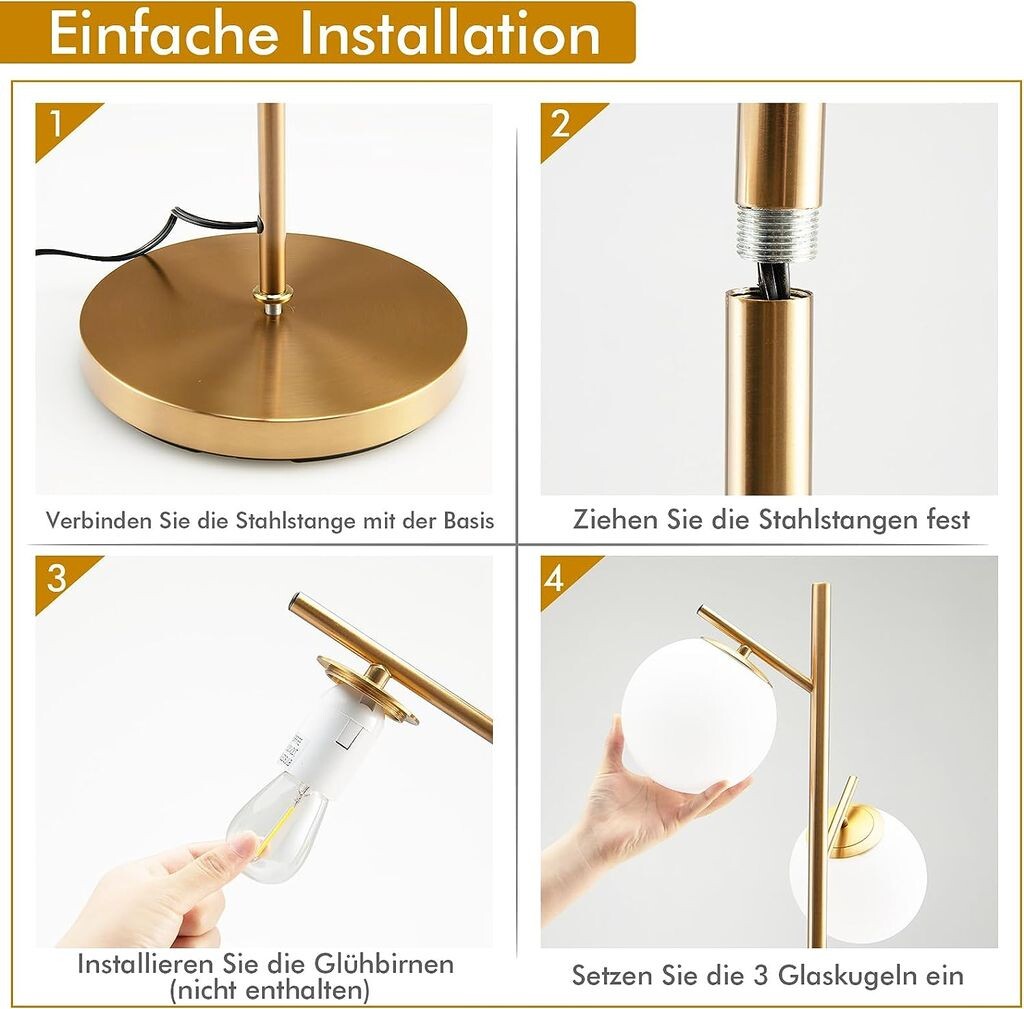 Einfache Installation

1

Verbinden Sie die Stahlstange mit der Basis

2

Ziehen Sie die Stahlstangen fest

3

Installieren Sie die Glühbirnen (nicht enthalten)

4

Setzen Sie die 3 Glaskugeln ein