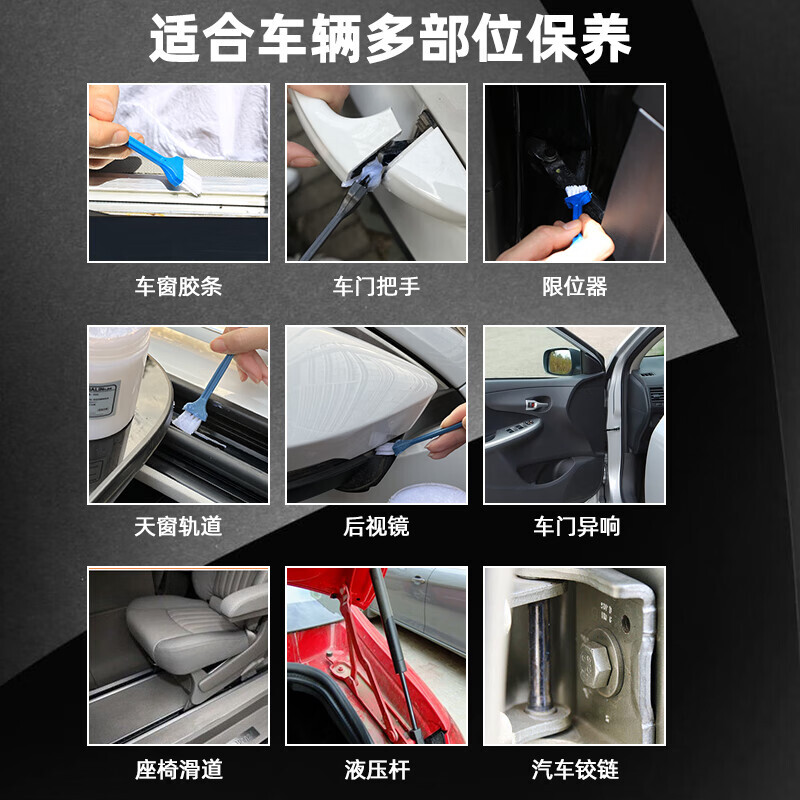 适合车辆多部位保养

车窗胶条
车门把手
限位器

天窗轨道
后视镜
车门异响

座椅滑道
液压杆
汽车铰链