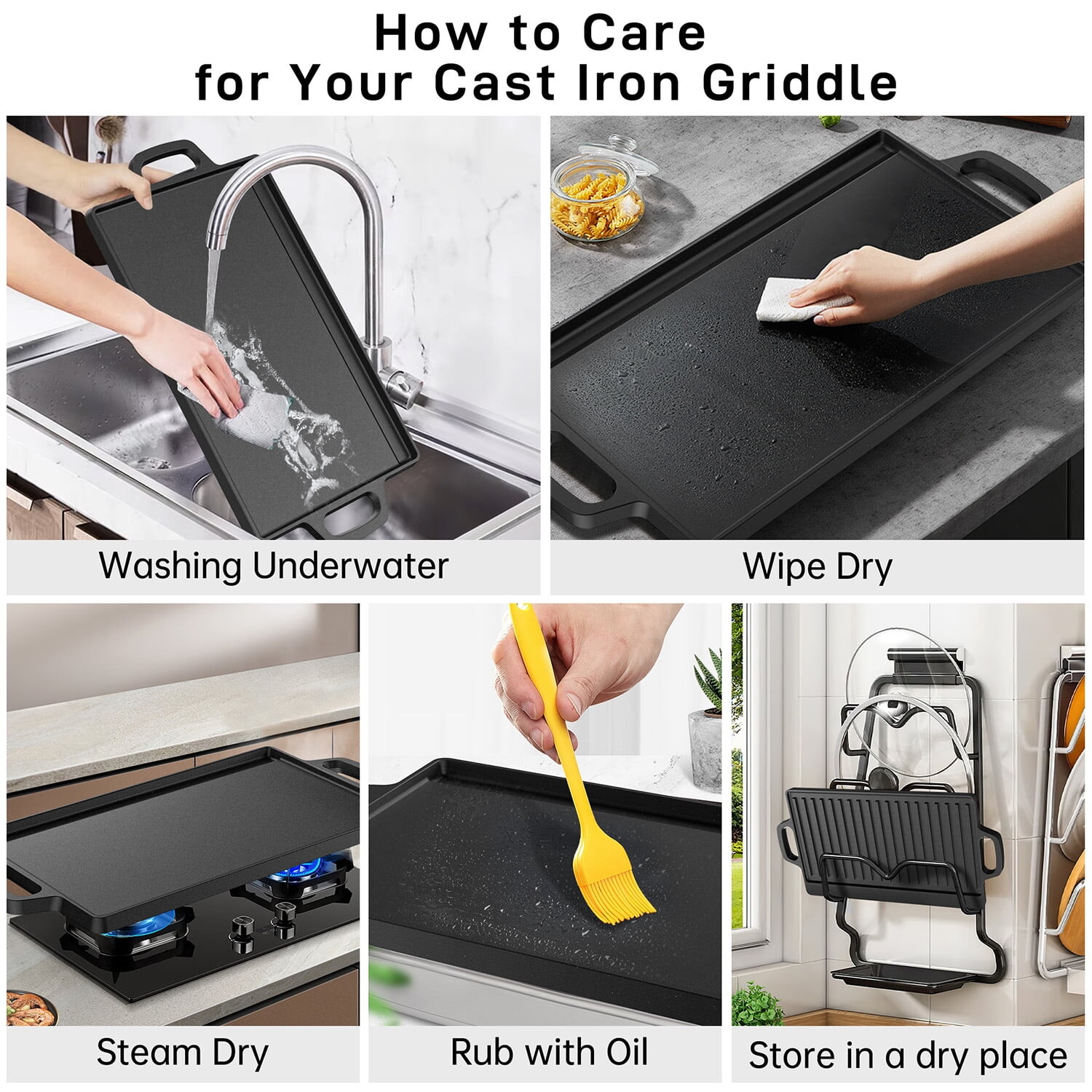 How to Care for Your Cast Iron Griddle

Washing Underwater

Wipe Dry

Steam Dry

Rub with Oil

Store in a dry place