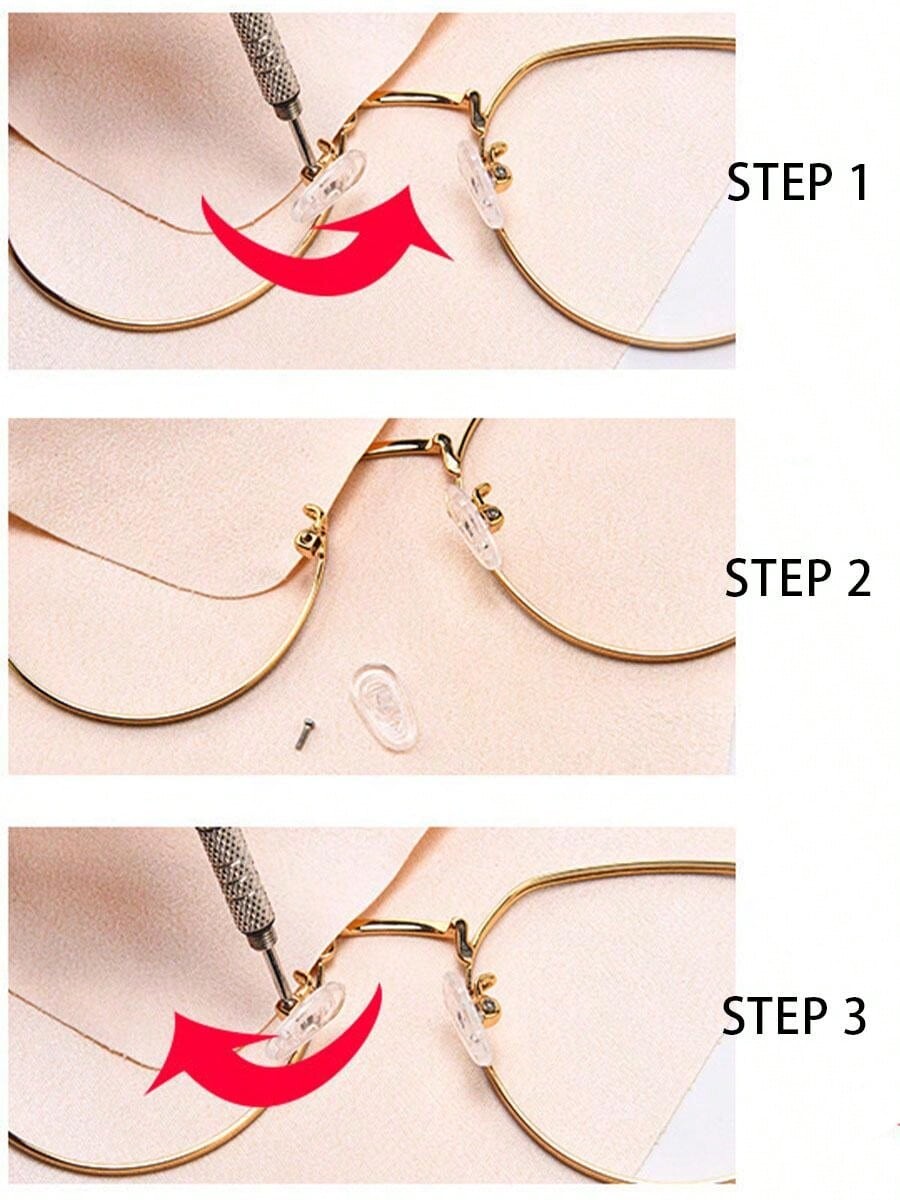 STEP 1

STEP 2

STEP 3