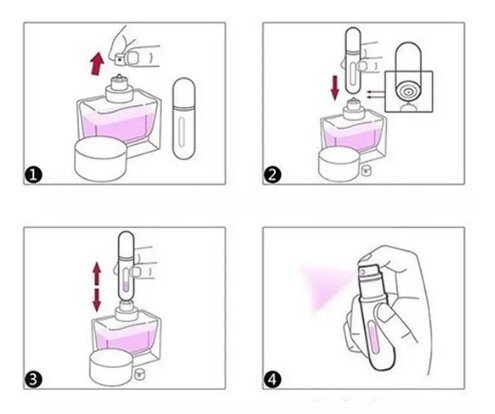 1

2

3

4