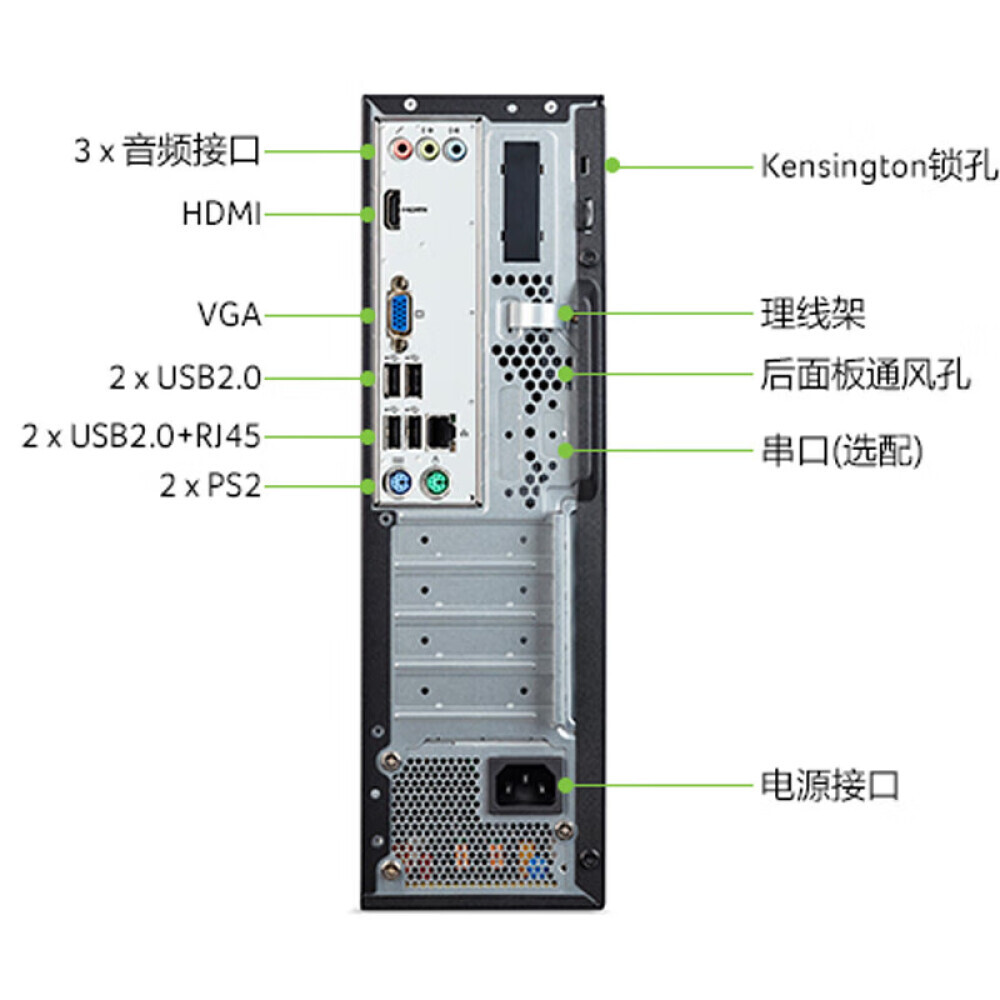 3 x 音频接口
HDMI
VGA
2 x USB2.0
2 x USB2.0+RJ45
2 x PS2

Kensington锁孔
理线架
后面板通风孔
串口(选配)
电源接口