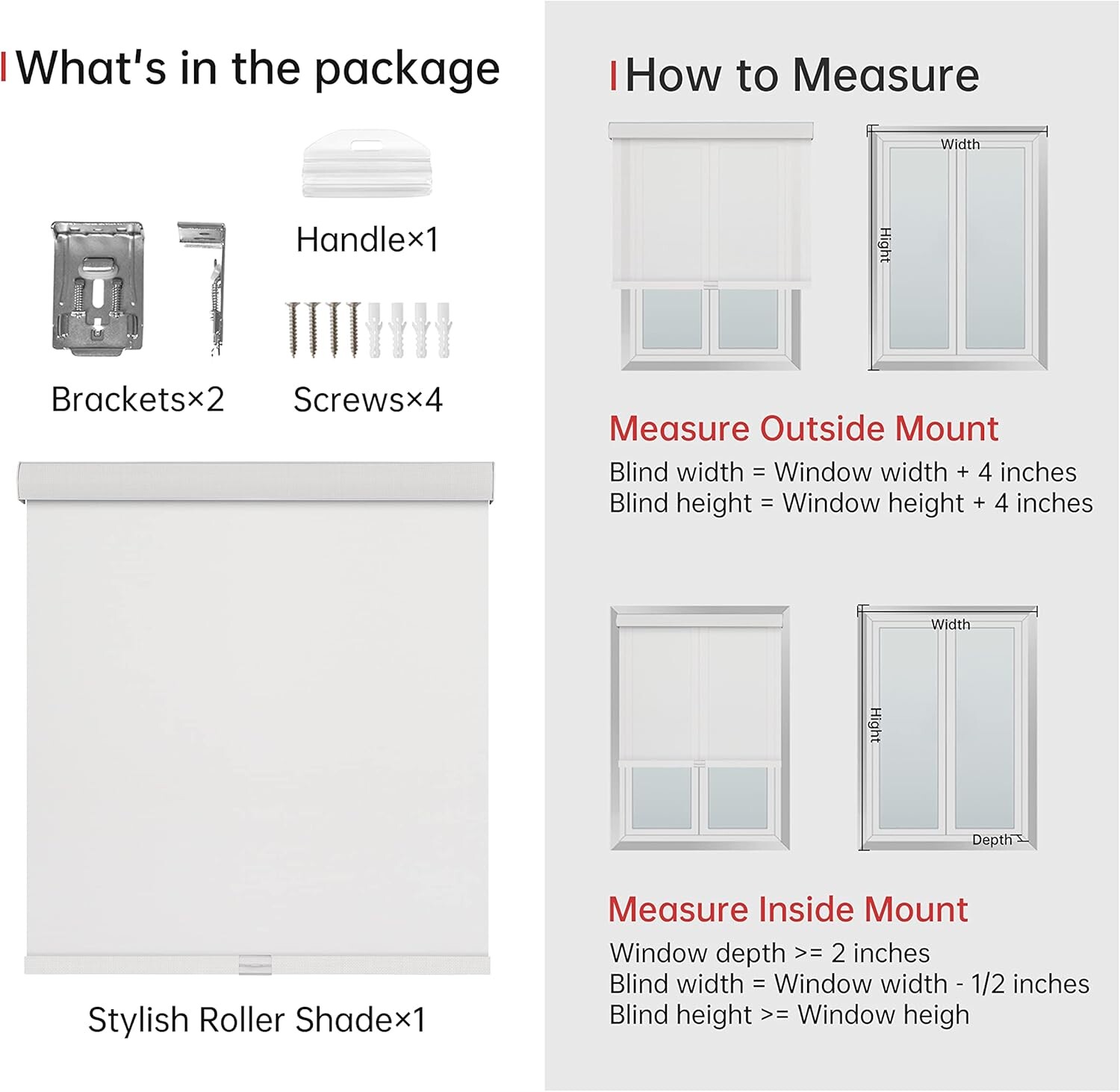 What's in the package

Handle×1

Brackets×2

Screws×4

Stylish Roller Shade×1

How to Measure

Width

Hight

Measure Outside Mount

Blind width = Window width + 4 inches
Blind height = Window height + 4 inches

Width

Hight

Depth

Measure Inside Mount

Window depth >= 2 inches
Blind width = Window width - 1/2 inches
Blind height >= Window heigh