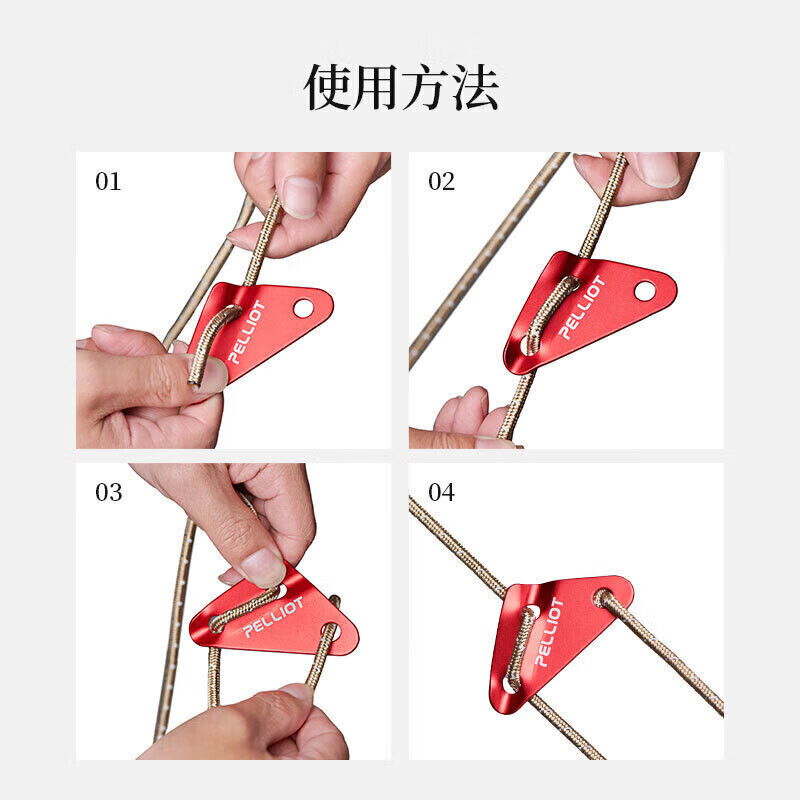 使用方法

01

PELLIOT

02

PELLIOT

03

PELLIOT

04

PELLIOT