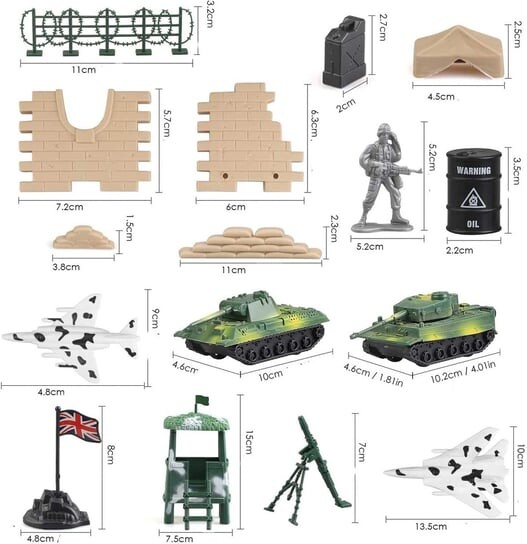 3.2cm
11cm
2.7cm
2cm
2.5cm
4.5cm
5.7cm
7.2cm
6.3cm
6cm
5.2cm
5.2cm
WARNING
OIL
3.5cm
2.2cm
1.5cm
3.8cm
2.3cm
11cm
9cm
4.8cm
4.6cm
10cm
4.6cm / 1.81in
10.2cm / 4.01in
8cm
4.8cm
15cm
7.5cm
7cm
10cm
13.5cm