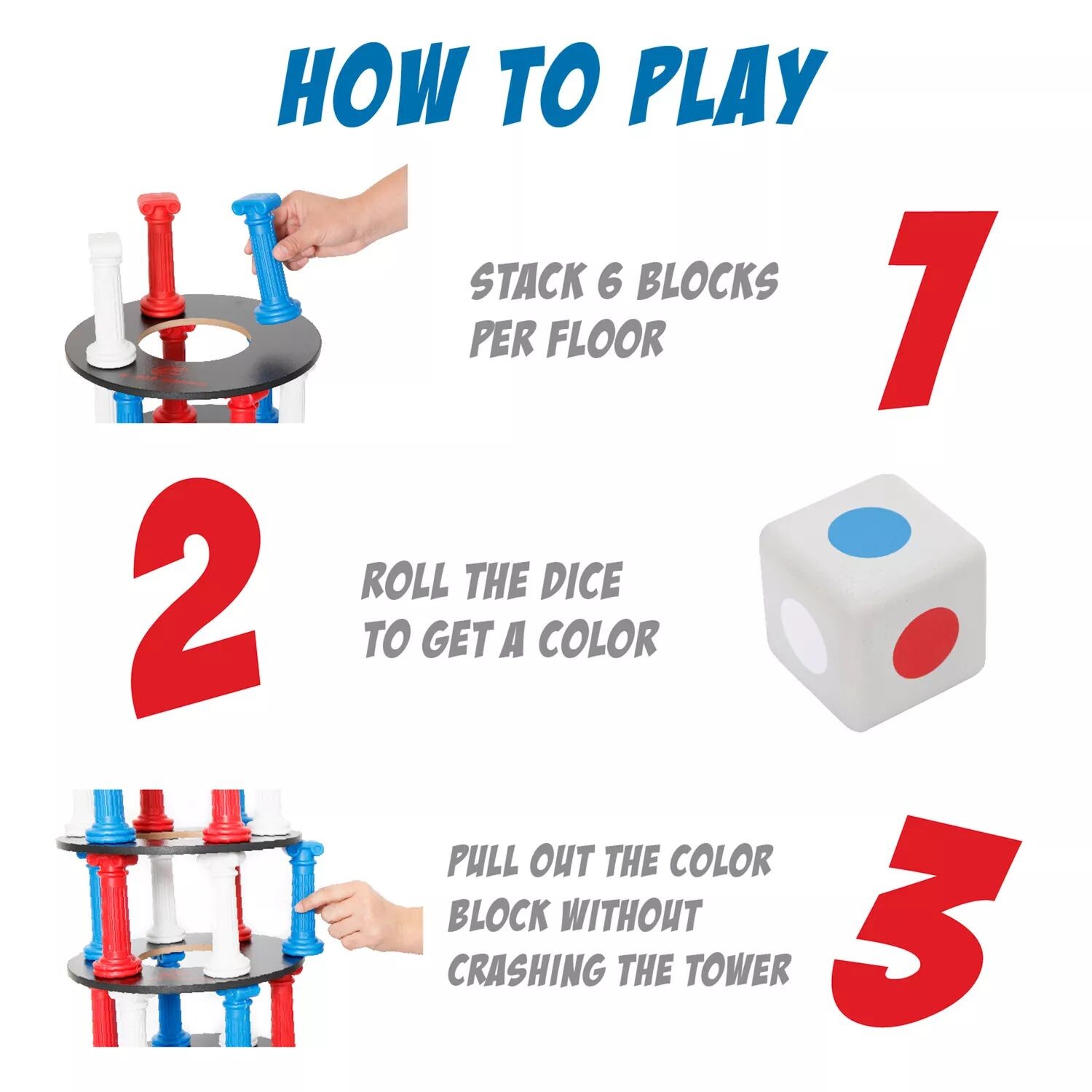 HOW TO PLAY

STACK 6 BLOCKS PER FLOOR

1

2

ROLL THE DICE TO GET A COLOR

PULL OUT THE COLOR BLOCK WITHOUT CRASHING THE TOWER

3