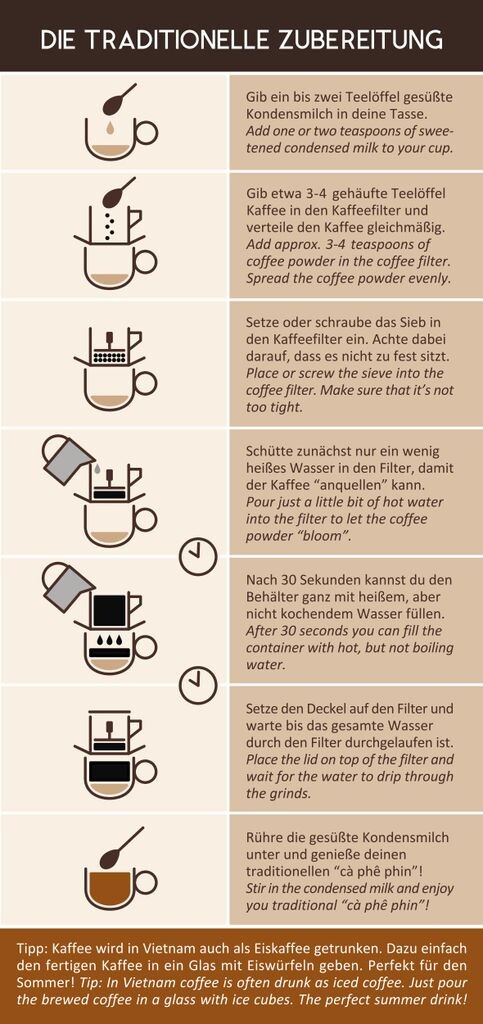 DIE TRADITIONELLE ZUBEREITUNG

Gib ein bis zwei Teelöffel gesüßte Kondensmilch in deine Tasse.
Add one or two teaspoons of sweetened condensed milk to your cup.

Gib etwa 3-4 gehäufte Teelöffel Kaffee in den Kaffeefilter und verteile den Kaffee gleichmäßig.
Add approx. 3-4 teaspoons of coffee powder in the coffee filter. Spread the coffee powder evenly.

Setze oder schraube das Sieb in den Kaffeefilter ein. Achte dabei darauf, dass es nicht zu fest sitzt.
Place or screw the sieve into the coffee filter. Make sure that it's not too tight.

Schütte zunächst nur ein wenig heißes Wasser in den Filter, damit der Kaffee "anquellen" kann.
Pour just a little bit of hot water into the filter to let the coffee powder "bloom".

Nach 30 Sekunden kannst du den Behälter ganz mit heißem, aber nicht kochendem Wasser füllen.
After 30 seconds you can fill the container with hot, but not boiling water.

Setze den Deckel auf den Filter und warte bis das gesamte Wasser durch den Filter durchgelaufen ist.
Place the lid on top of the filter and wait for the water to drip through the grinds.

Rühre die gesüßte Kondensmilch unter und genieße deinen traditionellen "cà phê phin"!
Stir in the condensed milk and enjoy you traditional "cà phê phin"!

Tipp: Kaffee wird in Vietnam auch als Eiskaffee getrunken. Dazu einfach den fertigen Kaffee in ein Glas mit Eiswürfeln geben. Perfekt für den Sommer! Tip: In Vietnam coffee is often drunk as iced coffee. Just pour the brewed coffee in a glass with ice cubes. The perfect summer drink!