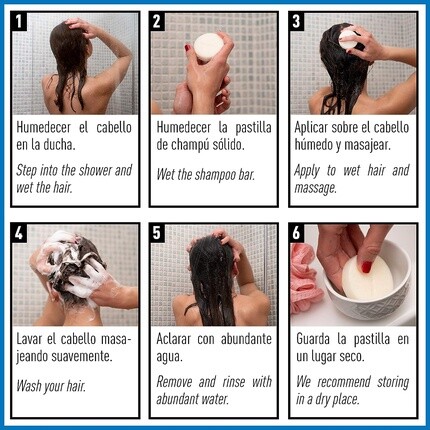 1

Humedecer el cabello en la ducha.

Step into the shower and wet the hair.

2

Humedecer la pastilla de champú sólido.

Wet the shampoo bar.

3

Aplicar sobre el cabello húmedo y masajear.

Apply to wet hair and massage.

4

Lavar el cabello masajeando suavemente.

Wash your hair.

5

Aclarar con abundante agua.

Remove and rinse with abundant water.

6

Guarda la pastilla en un lugar seco.

We recommend storing in a dry place.