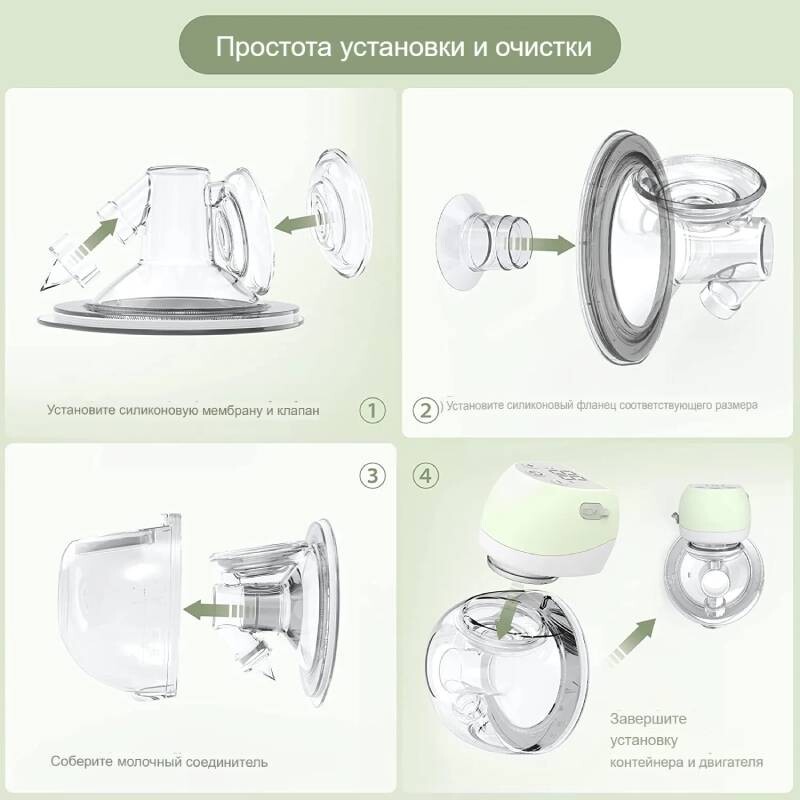 Простота установки и очистки

Установите силиконовую мембрану и клапан ①

② Установите силиконовый фланец соответствующего размера

③

④

Соберите молочный соединитель

Завершите установку контейнера и двигателя