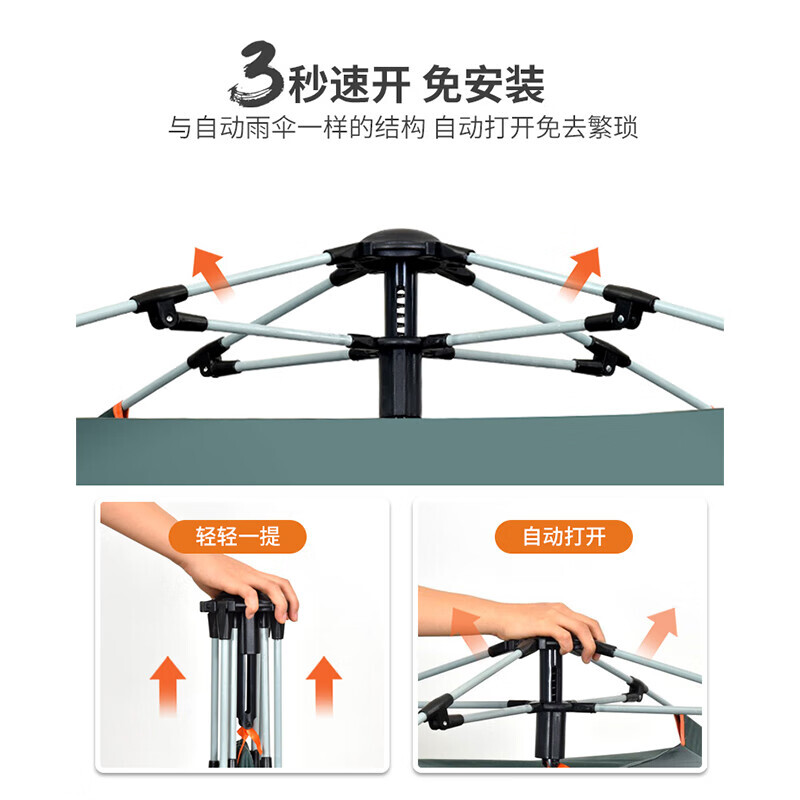 3秒速开 免安装

与自动雨伞一样的结构 自动打开免去繁琐

轻轻一提

自动打开